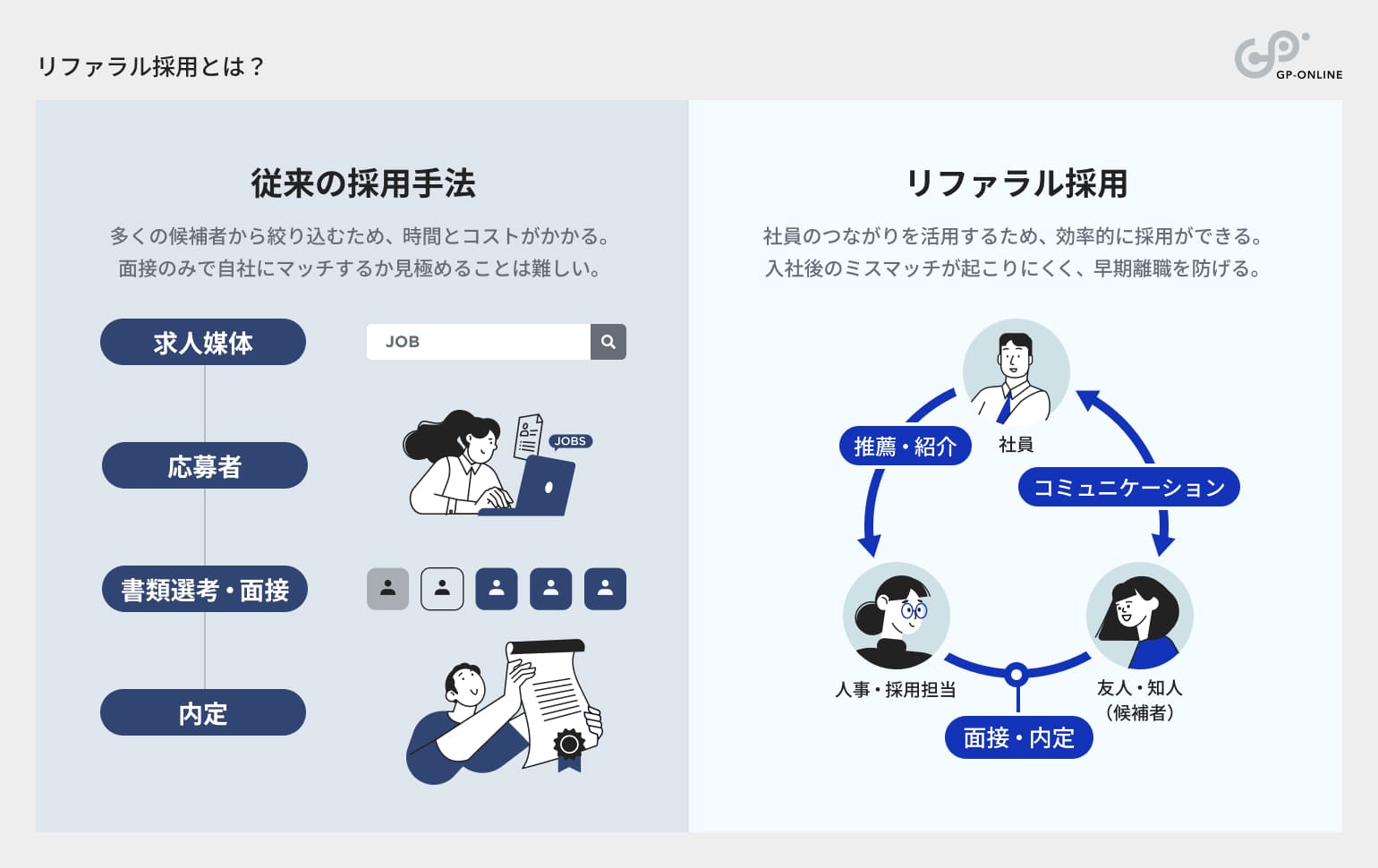 リファラル採用とは？

GP-ONLINE

従来の採用手法

多くの候補者から絞り込むため、時間とコストがかかる。
面接のみで自社にマッチするか見極めることは難しい。

求人媒体

JOB

応募者

JOBS

書類選考・面接

内定

リファラル採用

社員のつながりを活用するため、効率的に採用ができる。
入社後のミスマッチが起こりにくく、早期離職を防げる。

社員

推薦・紹介

コミュニケーション

人事・採用担当

友人・知人
(候補者)

面接・内定