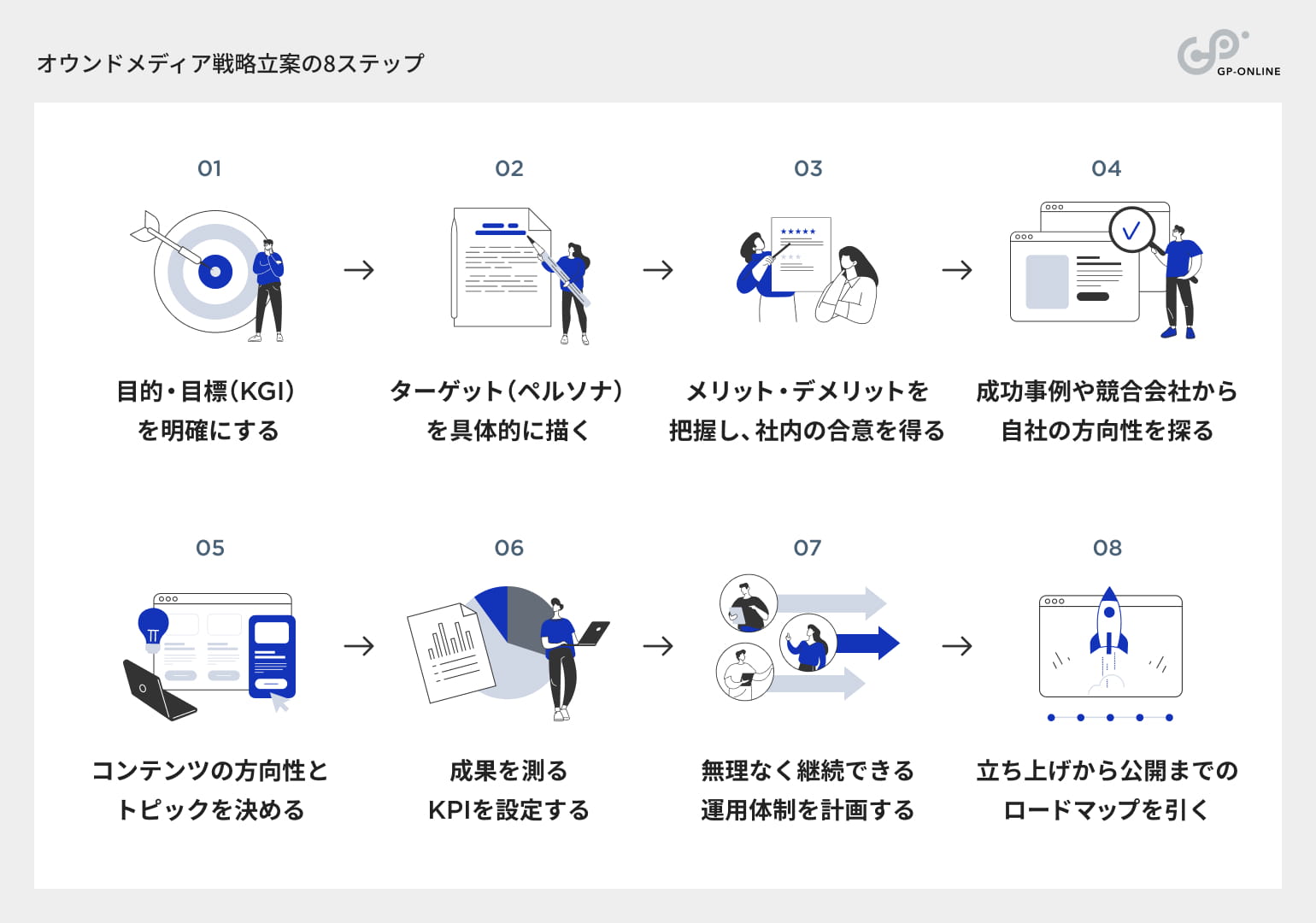 オウンドメディア戦略立案の8ステップ

GP-ONLINE

01

目的・目標(KGI)を明確にする

02

ターゲット(ペルソナ)を具体的に描く

03

メリット・デメリットを把握し、社内の合意を得る

04

成功事例や競合会社から自社の方向性を探る

05

コンテンツの方向性とトピックを決める

06

成果を測るKPIを設定する

07

無理なく継続できる運用体制を計画する

08

立ち上げから公開までのロードマップを引く